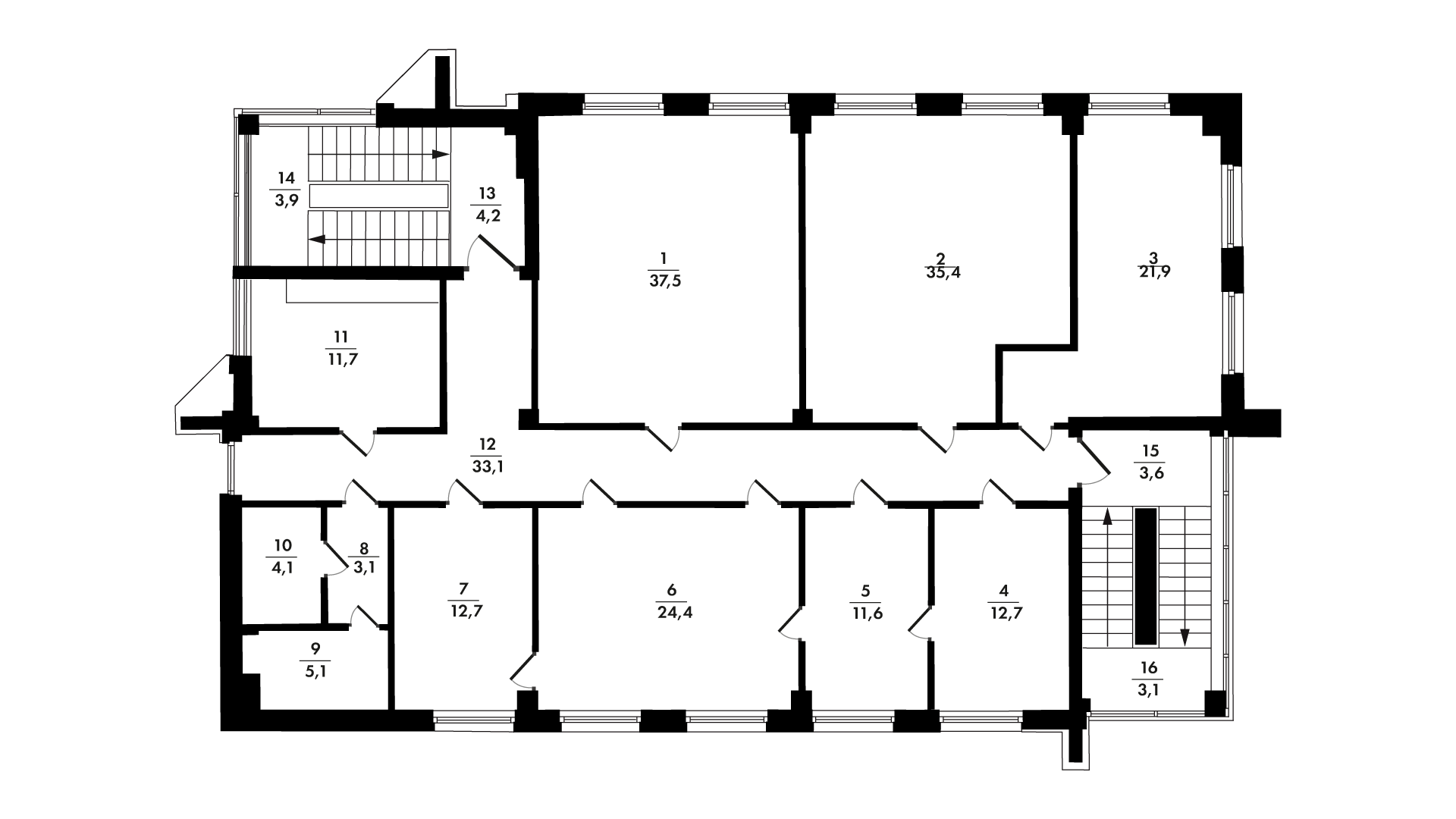 14
3,9

13
4,2

1
37,5

2
35,4

3
21,9

11
11,7

12
33,1

15
3,6

10
4,1

8
3,1

7
12,7

6
24,4

5
11,6

4
12,7

9
5,1

16
3,1